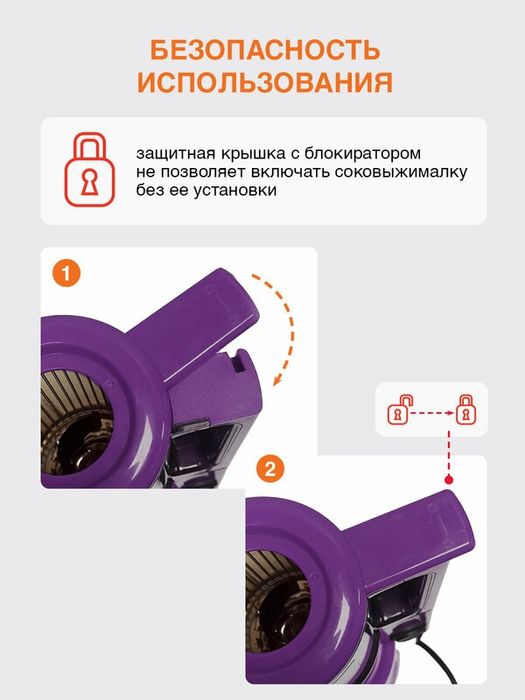 БЕЗОПАСНОСТЬ ИСПОЛЬЗОВАНИЯ

защитная крышка с блокиратором не позволяет включать соковыжималку без ее установки

1

2