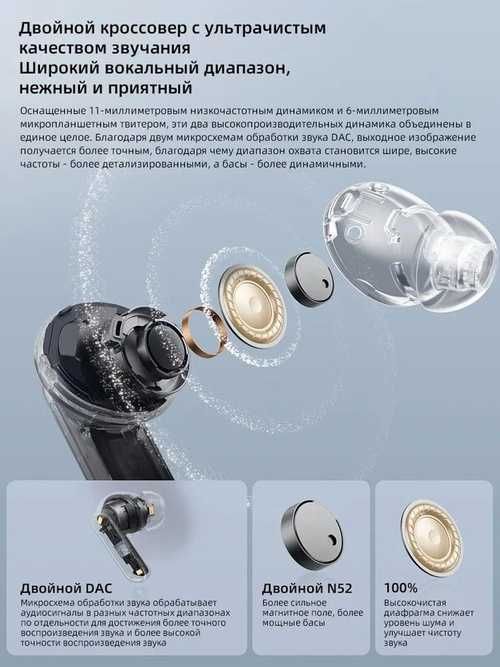 Двойной кроссовер с ультрачистым качеством звучания
Широкий вокальный диапазон, нежный и приятный

Оснащенные 11-миллиметровым низкочастотным динамиком и 6-миллиметровым микропланшетным твитером, эти два высокопроизводительных динамика объединены в единое целое. Благодаря двум микросхемам обработки звука DAC, выходное изображение получается более точным, благодаря чему диапазон охвата становится шире, высокие частоты - более детализированными, а басы - более динамичными.

Двойной DAC
Микросхема обработки звука обрабатывает аудиосигналы в разных частотных диапазонах по отдельности для достижения более точного воспроизведения звука и более высокой точности воспроизведения звука

Двойной N52
Более сильное магнитное поле, более мощные басы

100%
Высокочистая диафрагма снижает уровень шума и улучшает чистоту звука