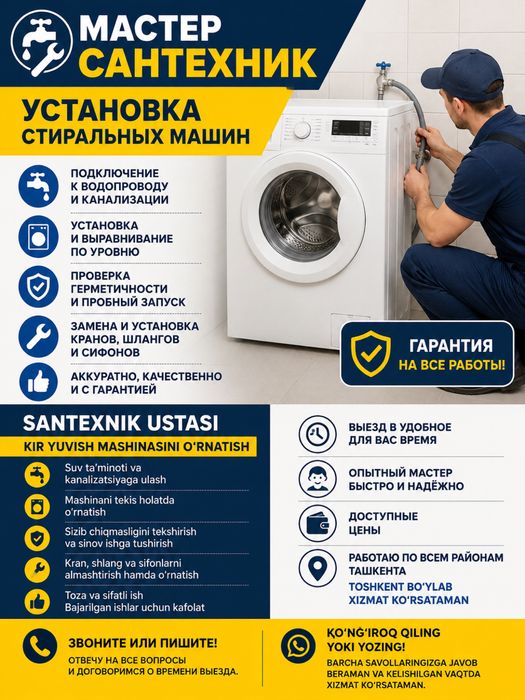 МАСТЕР
САНТЕХНИК

УСТАНОВКА
СТИРАЛЬНЫХ МАШИН

ПОДКЛЮЧЕНИЕ К ВОДОПРОВОДУ И КАНАЛИЗАЦИИ

УСТАНОВКА И ВЫРАВНИВАНИЕ ПО УРОВНЮ

ПРОВЕРКА ГЕРМЕТИЧНОСТИ И ПРОБНЫЙ ЗАПУСК

ЗАМЕНА И УСТАНОВКА КРАНОВ, ШЛАНГОВ И СИФОНОВ

АККУРАТНО, КАЧЕСТВЕННО И С ГАРАНТИЕЙ

ГАРАНТИЯ
НА ВСЕ РАБОТЫ!

SANTEXNIK USTASI

KIR YUVISH MASHINASINI O'RNATISH

Suv ta'minoti va kanalizatsiyaga ulash

Mashinani tekis holatda o'rnatish

Sizib chiqmasligini tekshirish va sinov ishga tushirish

Kran, shlang va sifonlarni almashtirish hamda o'rnatish

Toza va sifatli ish
Bajarilgan ishlar uchun kafolat

ВЫЕЗД В УДОБНОЕ ДЛЯ ВАС ВРЕМЯ

ОПЫТНЫЙ МАСТЕР БЫСТРО И НАДЁЖНО

ДОСТУПНЫЕ ЦЕНЫ

РАБОТАЮ ПО ВСЕМ РАЙОНАМ ТАШКЕНТА

TOSHKENT BO'YLAB XIZMAT KO'RSATAMAN

ЗВОНИТЕ ИЛИ ПИШИТЕ!
ОТВЕЧУ НА ВСЕ ВОПРОСЫ И ДОГОВОРИМСЯ О ВРЕМЕНИ ВЫЕЗДА.

QO'NG'IROQ QILING YOKI YOZING!
BARCHA SAVOLLARINGIZGA JAVOB BERAMAN VA KELISHILGAN VAQTDA XIZMAT KO'RSATAMAN.