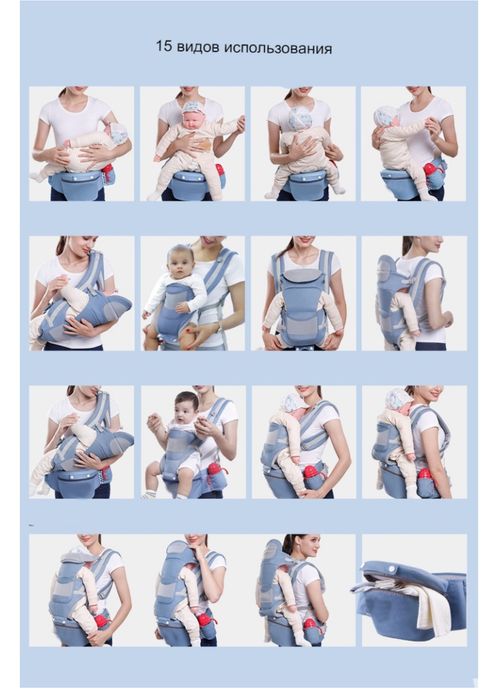 15 видов использования