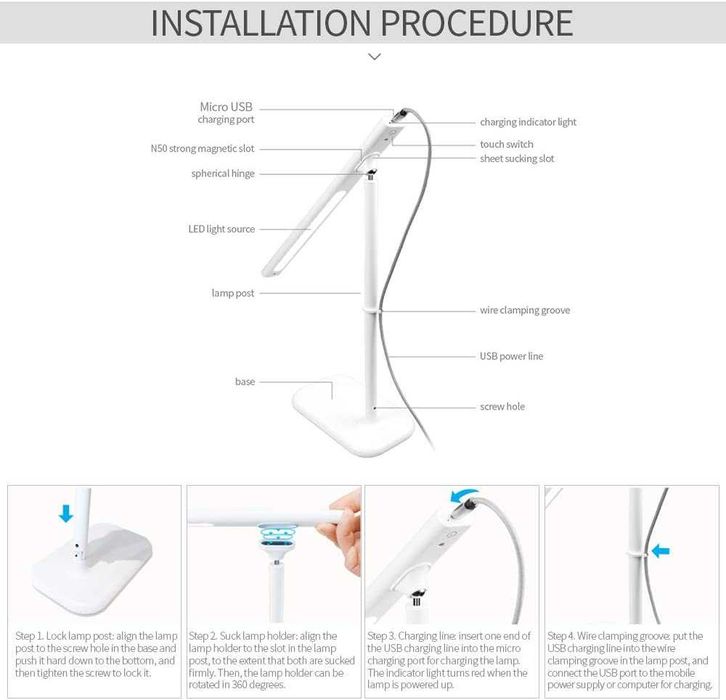 INSTALLATION PROCEDURE

Micro USB charging port

N50 strong magnetic slot

spherical hinge

LED light source

lamp post

base

charging indicator light

touch switch

sheet sucking slot

wire clamping groove

USB power line

screw hole

Step 1. Lock lamp post: align the lamp post to the screw hole in the base and push it hard down to the bottom, and then tighten the screw to lock it.

Step 2. Suck lamp holder: align the lamp holder to the slot in the lamp post, to the extent that both are sucked firmly. Then, the lamp holder can be rotated in 360 degrees.

Step 3. Charging line: insert one end of the USB charging line into the micro charging port for charging the lamp. The indicator light turns red when the lamp is powered up.

Step 4. Wire clamping groove: put the USB charging line into the wire clamping groove in the lamp post, and connect the USB port to the mobile power supply or computer for charging.