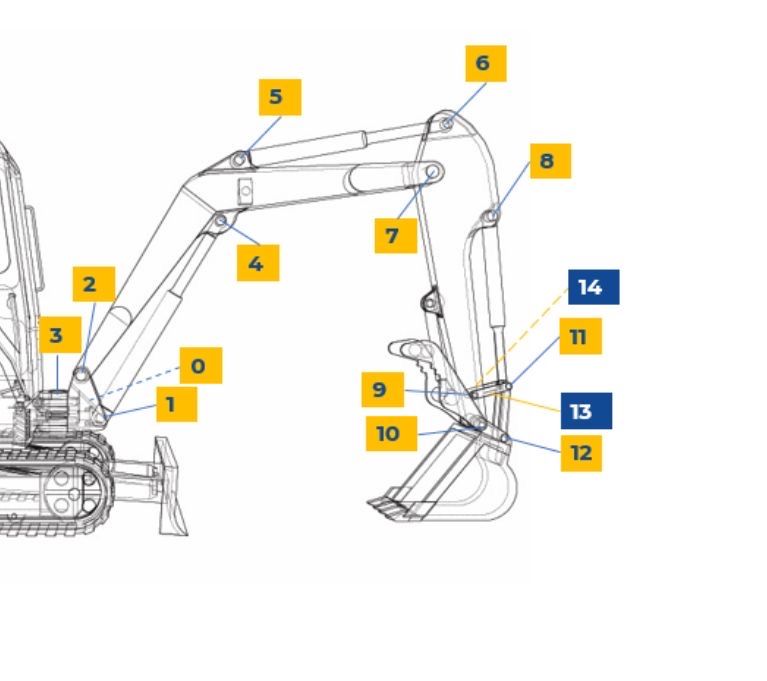 6
5
8
7
4
2
14
3
11
0
9
1
13
10
12