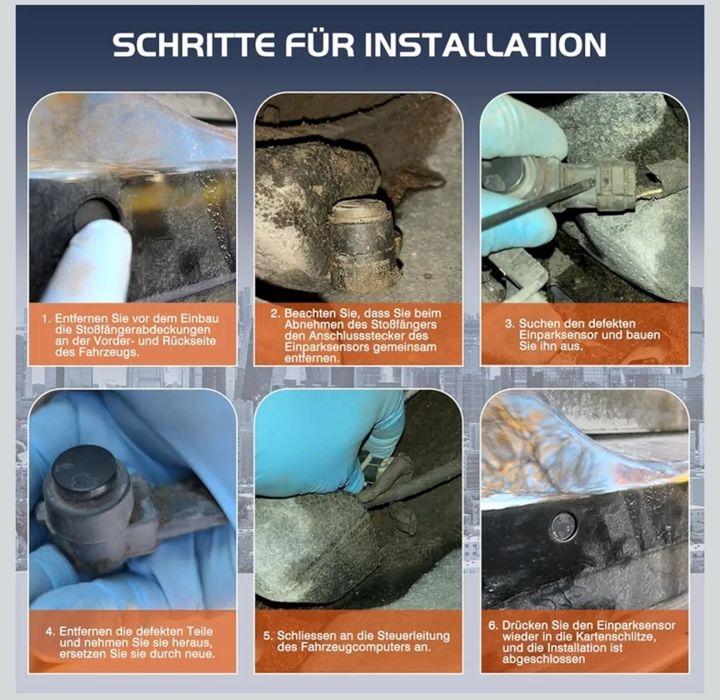 SCHRITTE FÜR INSTALLATION

1. Entfernen Sie vor dem Einbau die Stoßfängerabdeckungen an der Vorder- und Rückseite des Fahrzeugs.

2. Beachten Sie, dass Sie beim Abnehmen des Stoßfängers den Anschlussstecker des Einparksensors gemeinsam entfernen.

3. Suchen den defekten Einparksensor und bauen Sie ihn aus.

4. Entfernen die defekten Teile und nehmen Sie sie heraus, ersetzen Sie sie durch neue.

5. Schliessen an die Steuerleitung des Fahrzeugcomputers an.

6. Drücken Sie den Einparksensor wieder in die Kartenschlitze, und die Installation ist abgeschlossen