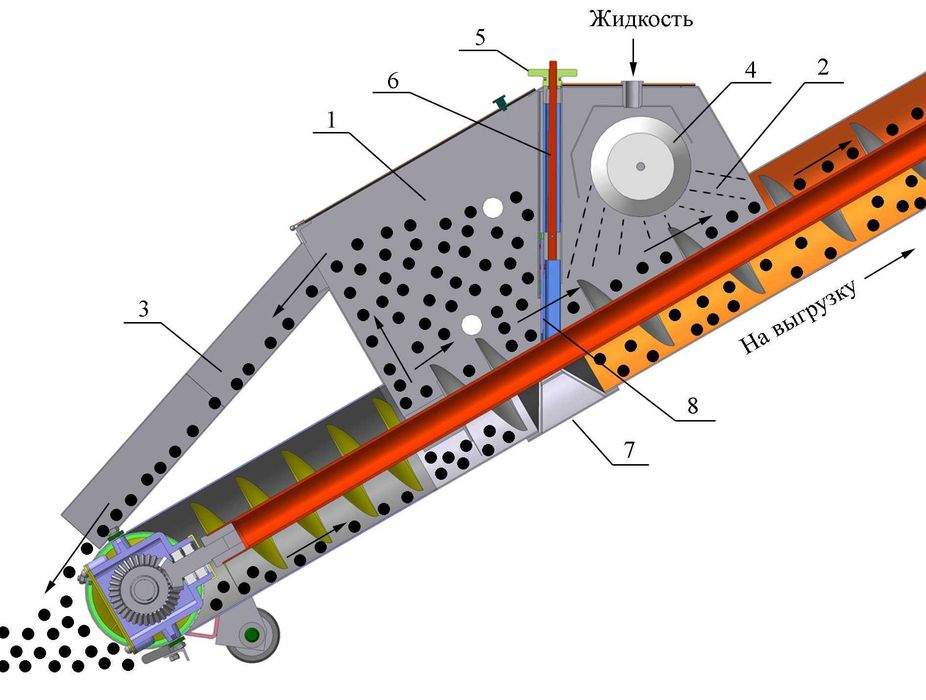 Жидкость
5
6
4
2
1
3
На выгрузку
8
7