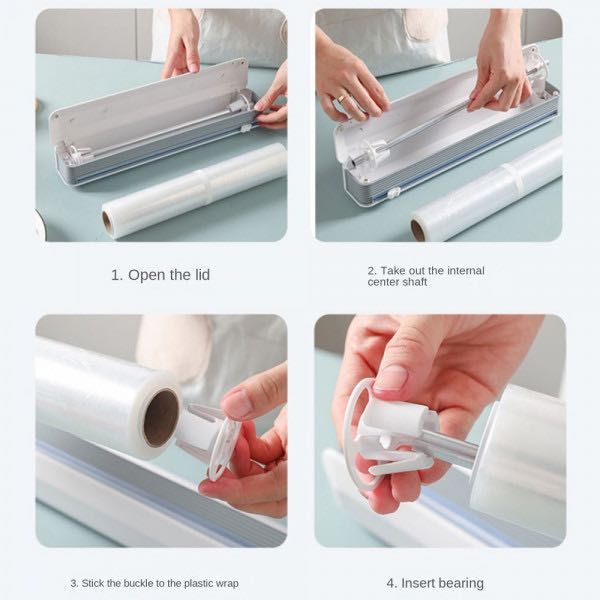 1. Open the lid

2. Take out the internal center shaft

3. Stick the buckle to the plastic wrap

4. Insert bearing