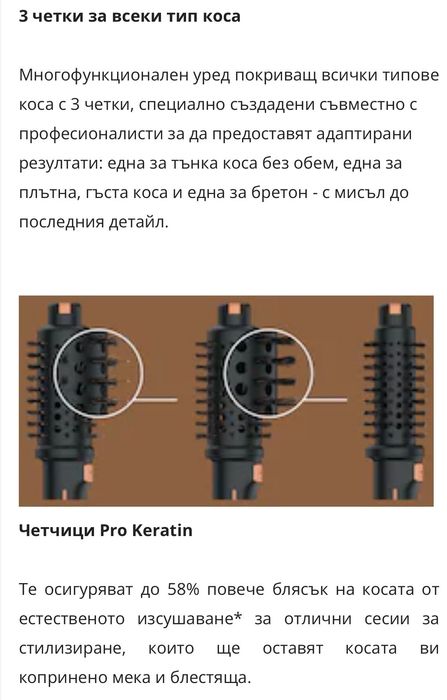 3 четки за всеки тип коса

Многофункционален уред покриващ всички типове коса с 3 четки, специално създадени съвместно с професионалисти за да предоставят адаптирани резултати: една за тънка коса без обем, една за плътна, гъста коса и една за бретон - с мисъл до последния детайл.

Четчици Pro Keratin

Те осигуряват до 58% повече блясък на косата от естественото изсушаване* за отлични сесии за стилизиране, които ще оставят косата ви копринено мека и блестяща.