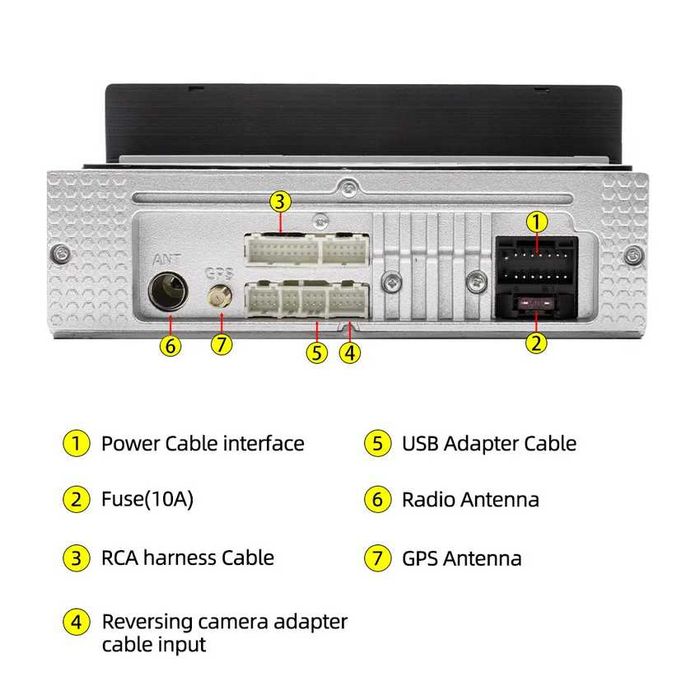 3
1
ANT
GPS
6
7
5
4
2

1 Power Cable interface

2 Fuse(10A)

3 RCA harness Cable

4 Reversing camera adapter cable input

5 USB Adapter Cable

6 Radio Antenna

7 GPS Antenna