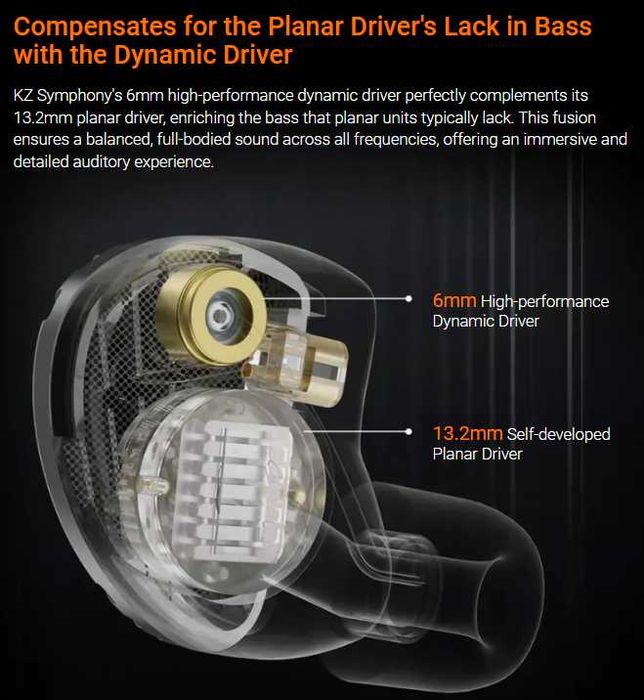 Compensates for the Planar Driver's Lack in Bass with the Dynamic Driver

KZ Symphony's 6mm high-performance dynamic driver perfectly complements its 13.2mm planar driver, enriching the bass that planar units typically lack. This fusion ensures a balanced, full-bodied sound across all frequencies, offering an immersive and detailed auditory experience.

6mm High-performance Dynamic Driver

13.2mm Self-developed Planar Driver