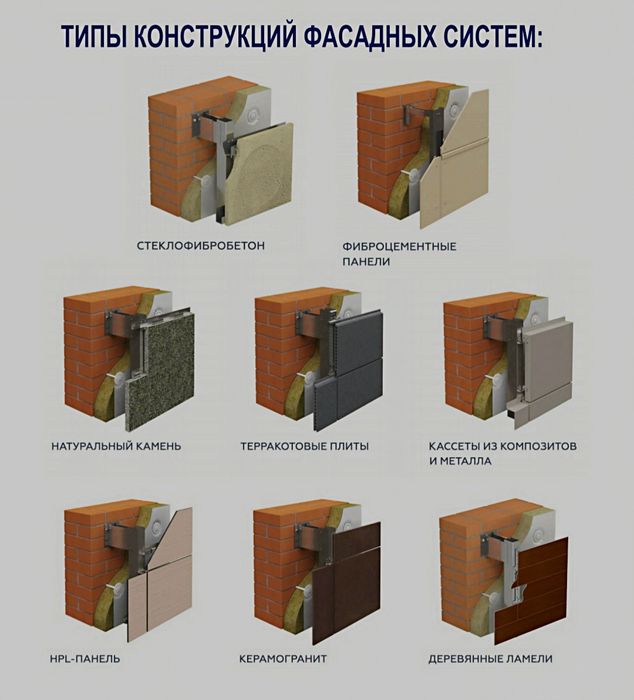 ТИПЫ КОНСТРУКЦИЙ ФАСАДНЫХ СИСТЕМ:

СТЕКЛОФИБРОБЕТОН

ФИБРОЦЕМЕНТНЫЕ ПАНЕЛИ

НАТУРАЛЬНЫЙ КАМЕНЬ

ТЕРРАКОТОВЫЕ ПЛИТЫ

КАССЕТЫ ИЗ КОМПОЗИТОВ И МЕТАЛЛА

HPL-ПАНЕЛЬ

КЕРАМОГРАНИТ

ДЕРЕВЯННЫЕ ЛАМЕЛИ