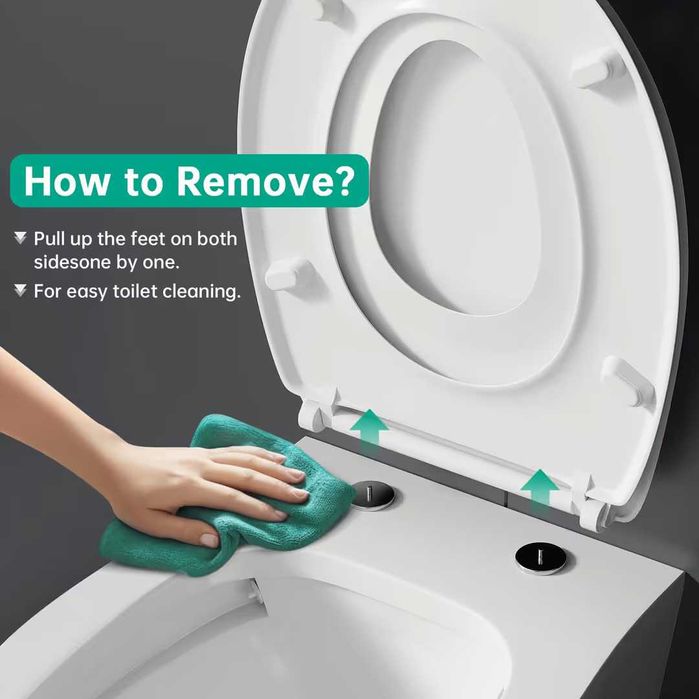 How to Remove?

Pull up the feet on both sidesone by one.

For easy toilet cleaning.