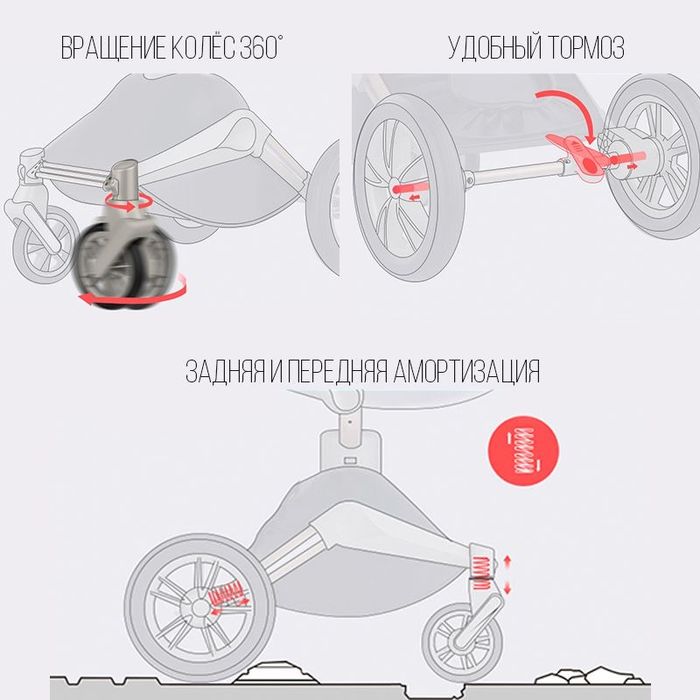 ВРАЩЕНИЕ КОЛЁС 360°

УДОБНЫЙ ТОРМОЗ

ЗАДНЯЯ И ПЕРЕДНЯЯ АМОРТИЗАЦИЯ