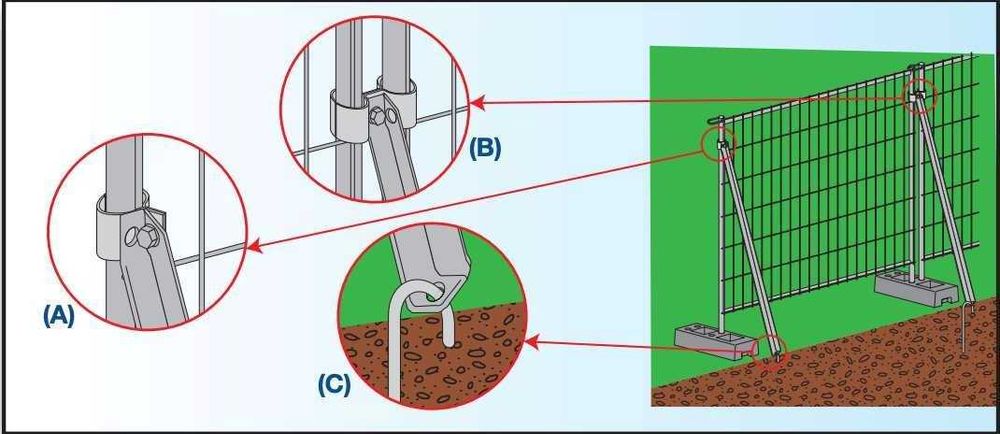 (B)

(A)

(C)