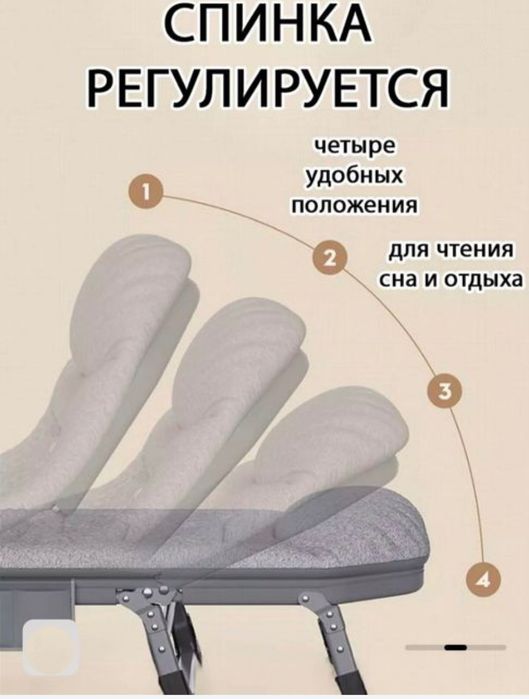 СПИНКА РЕГУЛИРУЕТСЯ

четыре удобных положения

для чтения сна и отдыха

1

2

3

4