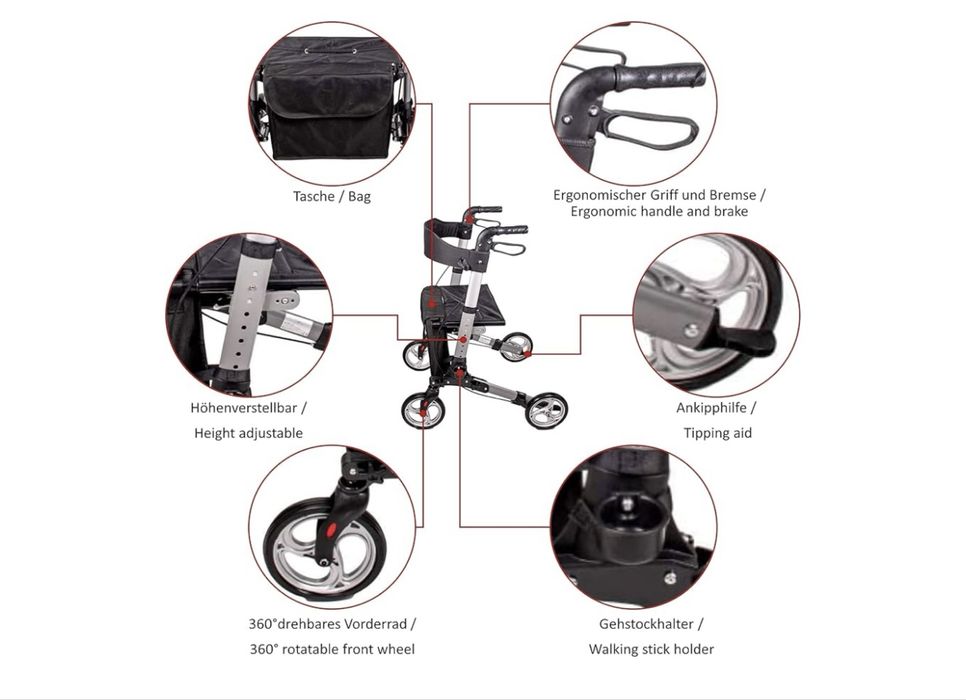 Tasche / Bag

Ergonomischer Griff und Bremse / Ergonomic handle and brake

Höhenverstellbar / Height adjustable

Ankipphilfe / Tipping aid

360°drehbares Vorderrad / 360° rotatable front wheel

Gehstockhalter / Walking stick holder