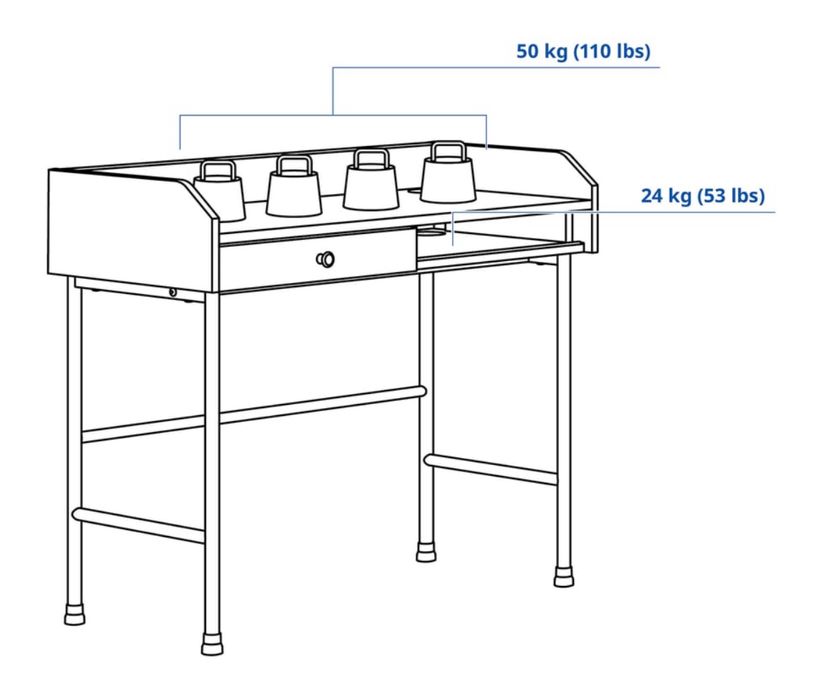 50 kg (110 lbs)

24 kg (53 lbs)