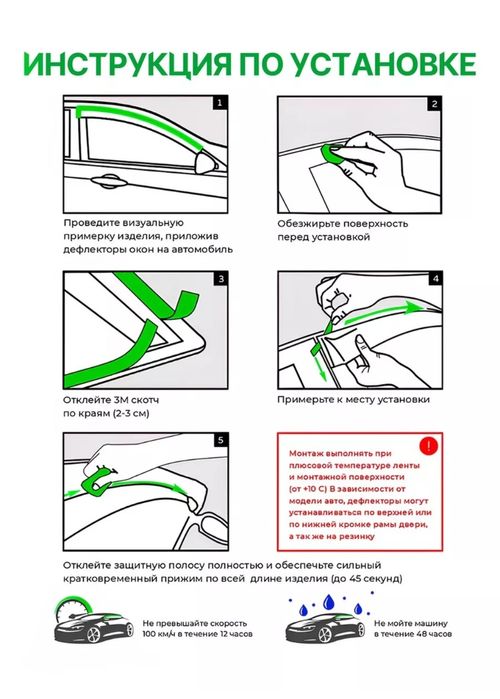 ИНСТРУКЦИЯ ПО УСТАНОВКЕ

1

Проведите визуальную примерку изделия, приложив дефлекторы окон на автомобиль

2

Обезжирьте поверхность перед установкой

3

Отклейте 3М скотч по краям (2-3 см)

4

Примерьте к месту установки

5

!

Монтаж выполнять при плюсовой температуре ленты и монтажной поверхности (от +10 С) В зависимости от модели авто, дефлекторы могут устанавливаться по верхней или по нижней кромке рамы двери, а так же на резинку

Отклейте защитную полосу полностью и обеспечьте сильный кратковременный прижим по всей длине изделия (до 45 секунд)

Не превышайте скорость 100 км/ч в течение 12 часов

Не мойте машину в течение 48 часов