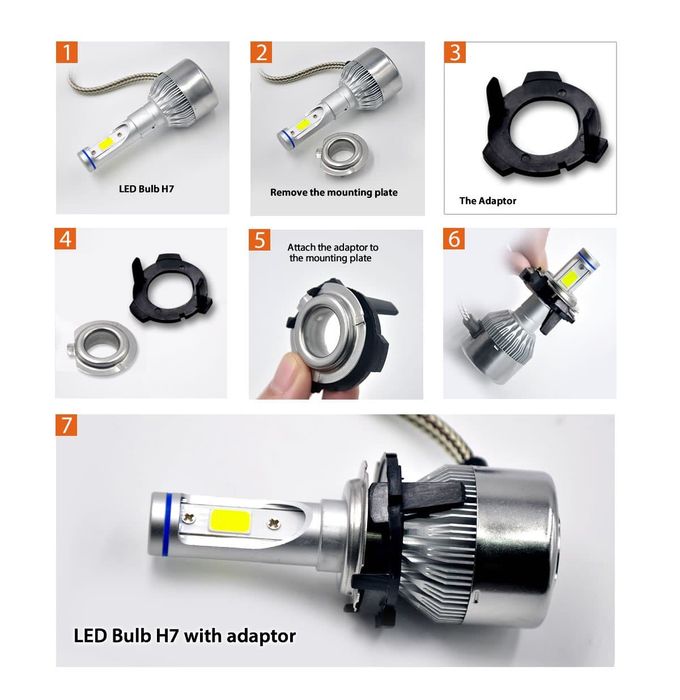 1

LED Bulb H7

2

Remove the mounting plate

3

The Adaptor

4

5

Attach the adaptor to the mounting plate

6

7

LED Bulb H7 with adaptor