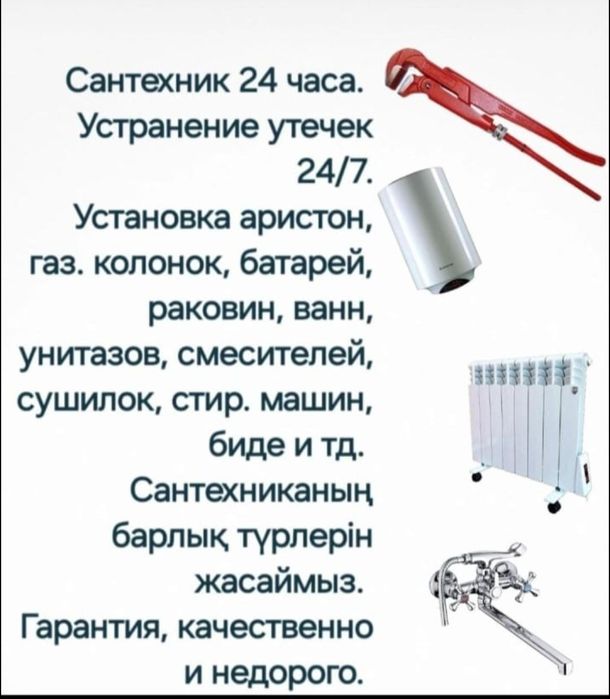 Сантехник 24 часа.
Устранение утечек 24/7.
Установка аристон, газ. колонок, батарей, раковин, ванн, унитазов, смесителей, сушилок, стир. машин, биде и тд.
Сантехниканың барлық түрлерін жасаймыз.
Гарантия, качественно и недорого.