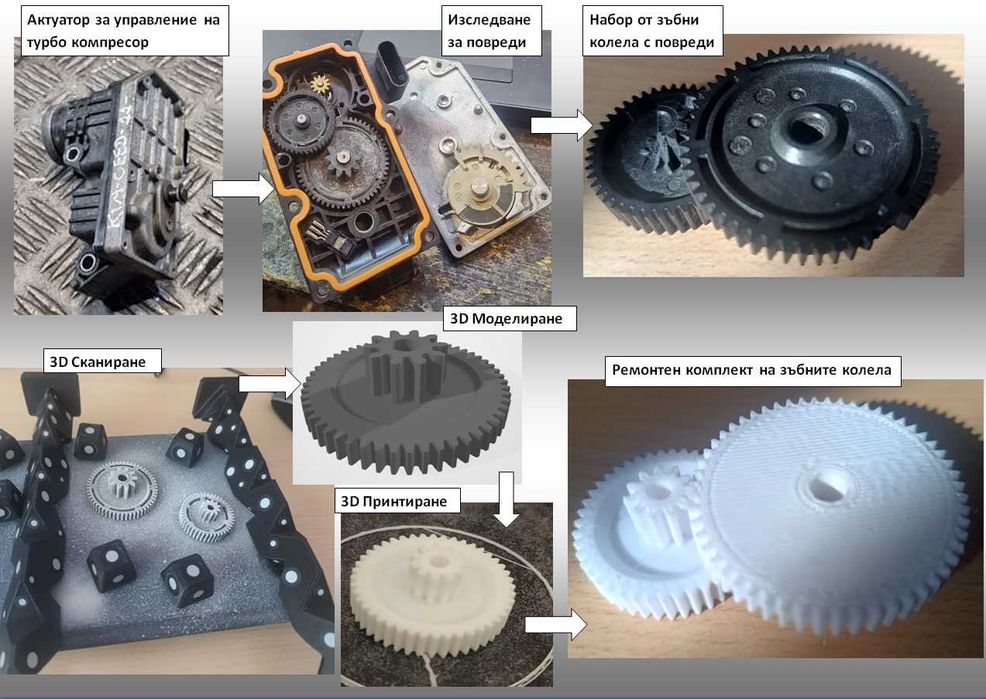 Актуатор за управление на турбо компресор

Изследване за повреди

Набор от зъбни колела с повреди

3D Моделиране

3D Сканиране

Ремонтен комплект на зъбните колела

3D Принтиране