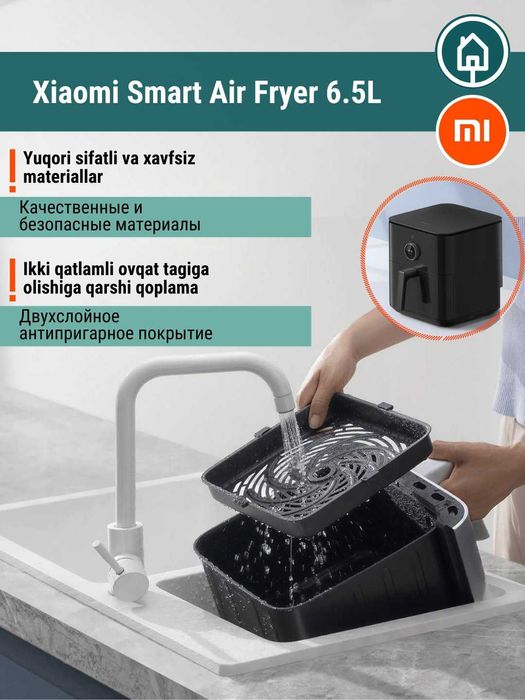 Xiaomi Smart Air Fryer 6.5L

MI

Yuqori sifatli va xavfsiz materiallar

Качественные и безопасные материалы

Ikki qatlamli ovqat tagiga olishiga qarshi qoplama

Двухслойное антипригарное покрытие