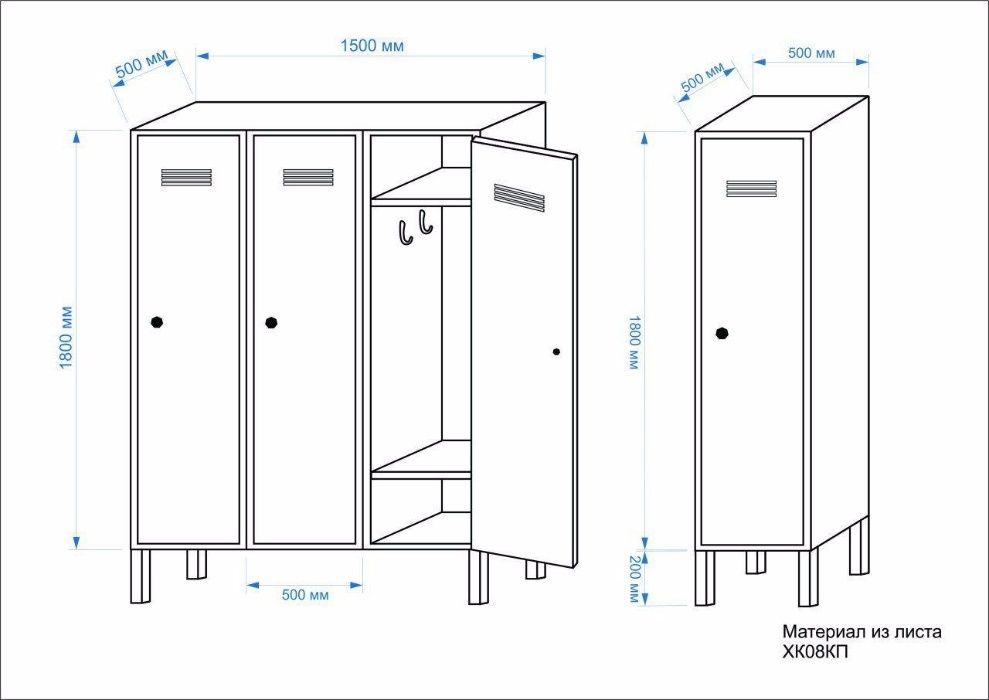 500 мм
1500 мм
1800 мм
500 мм
500 мм
500 мм
1800 мм
200 мм
Материал из листа ХК08КП