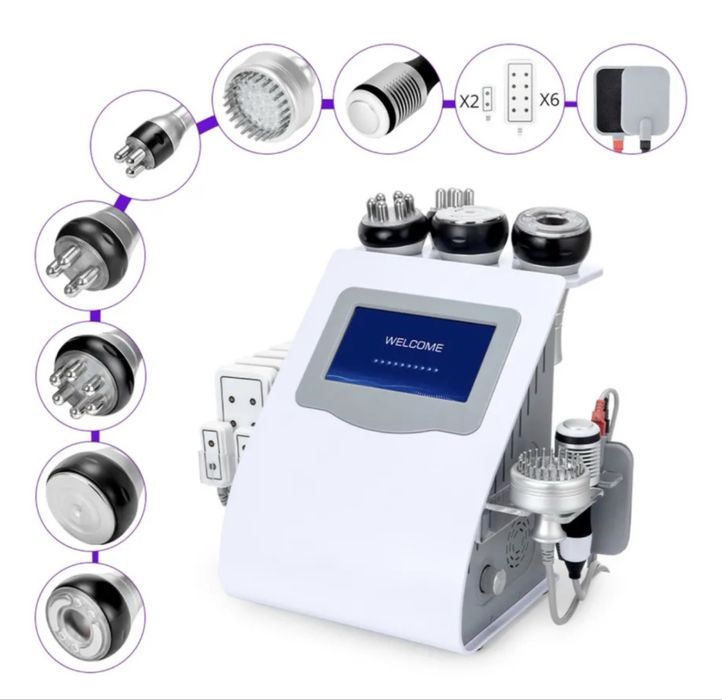 X2
X6
WELCOME