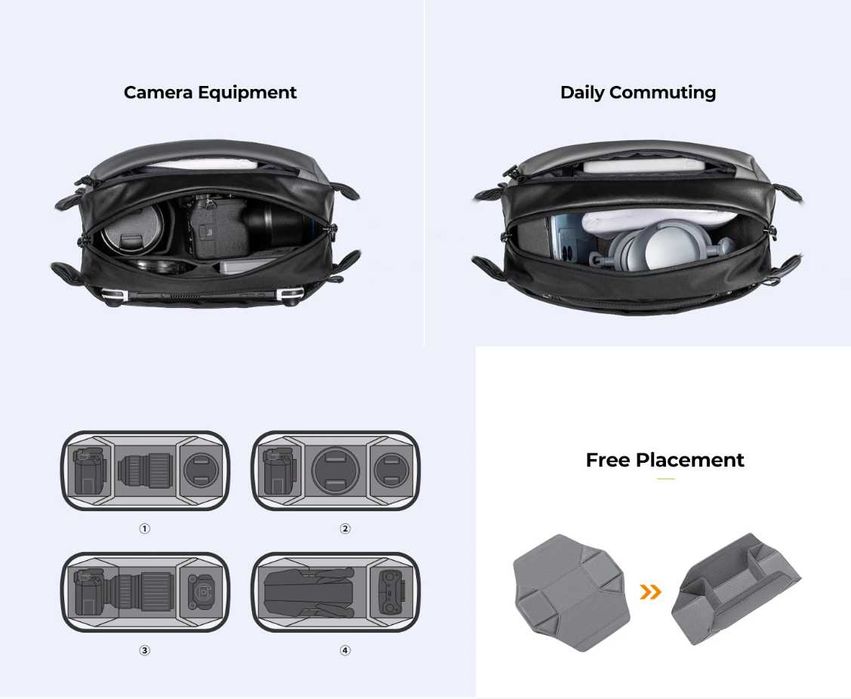 Camera Equipment

Daily Commuting

①

②

③

④

Free Placement