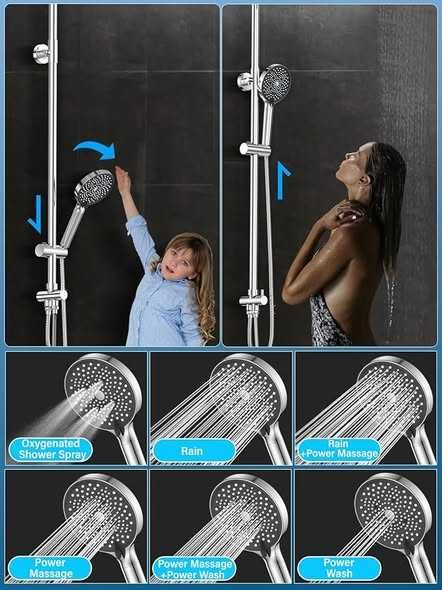 Oxygenated Shower Spray

Rain

Rain +Power Massage

Power Massage

Power Massage +Power Wash

Power Wash