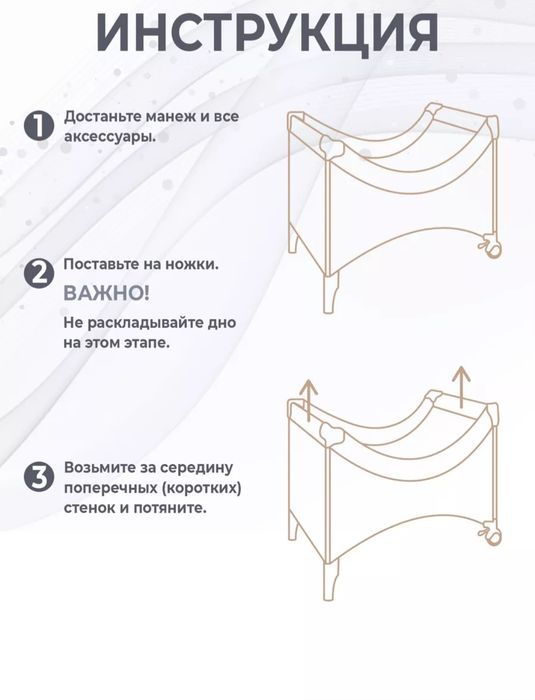 ИНСТРУКЦИЯ

1 Достаньте манеж и все аксессуары.

2 Поставьте на ножки.

ВАЖНО!

Не раскладывайте дно на этом этапе.

3 Возьмите за середину поперечных (коротких) стенок и потяните.