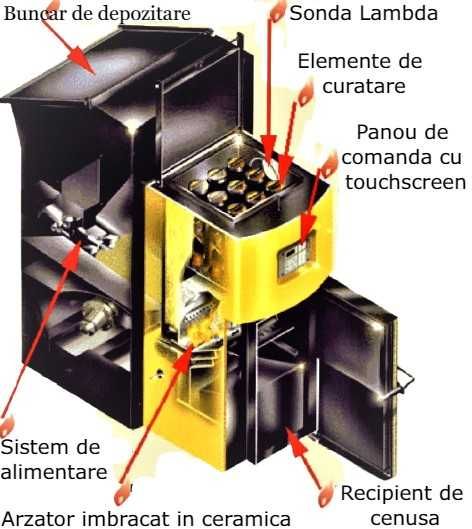 Buncar de depozitare

Sonda Lambda

Elemente de curatare

Panou de comanda cu touchscreen

Sistem de alimentare

Arzator imbracat in ceramica

Recipient de cenusa