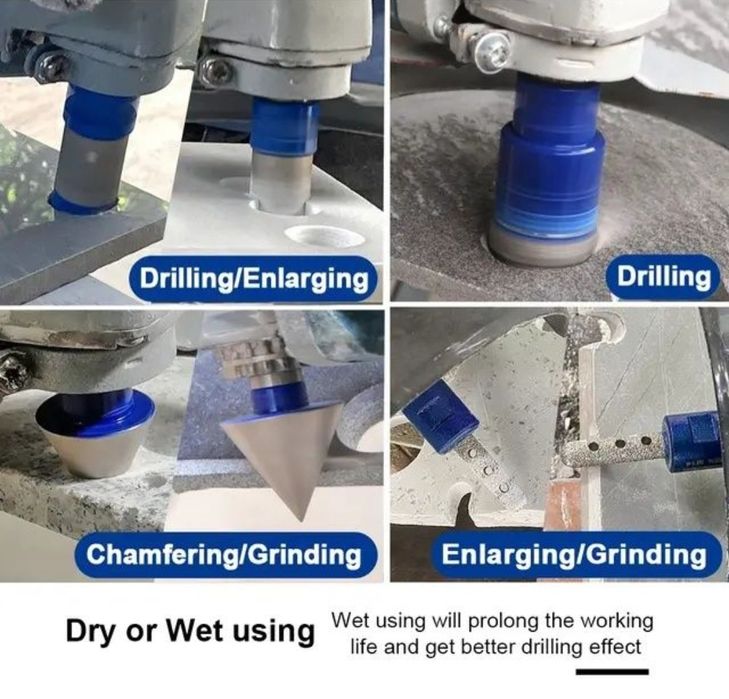 Drilling/Enlarging

Drilling

Chamfering/Grinding

Enlarging/Grinding

Dry or Wet using

Wet using will prolong the working life and get better drilling effect