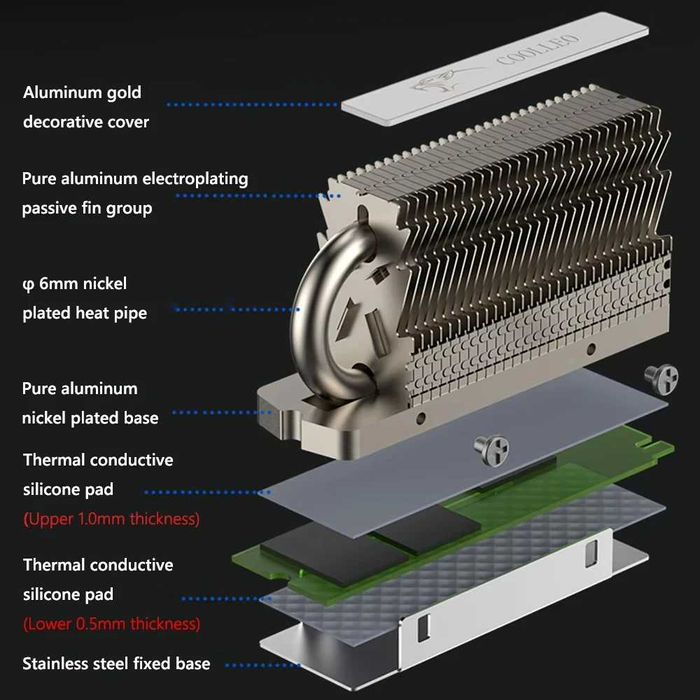 Aluminum gold decorative cover

COOLLEO

Pure aluminum electroplating passive fin group

φ 6mm nickel plated heat pipe

Pure aluminum nickel plated base

Thermal conductive silicone pad
(Upper 1.0mm thickness)

Thermal conductive silicone pad
(Lower 0.5mm thickness)

Stainless steel fixed base