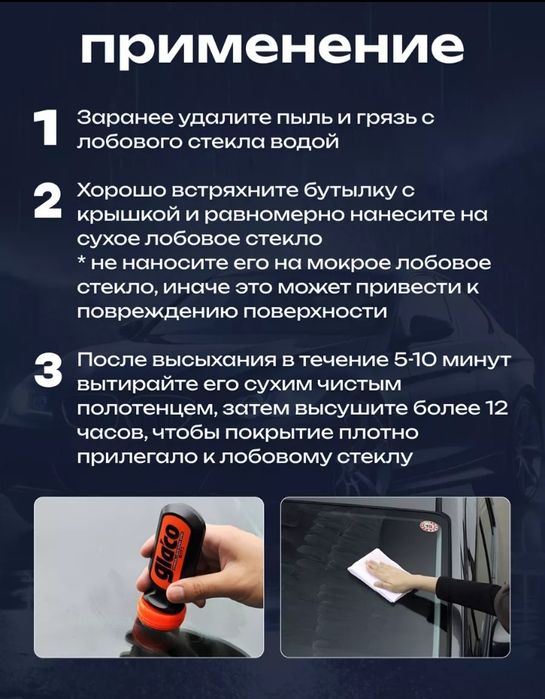 применение

1 Заранее удалите пыль и грязь с лобового стекла водой

2 Хорошо встряхните бутылку с крышкой и равномерно нанесите на сухое лобовое стекло
* не наносите его на мокрое лобовое стекло, иначе это может привести к повреждению поверхности

3 После высыхания в течение 5-10 минут вытирайте его сухим чистым полотенцем, затем высушите более 12 часов, чтобы покрытие плотно прилегало к лобовому стеклу

glaco