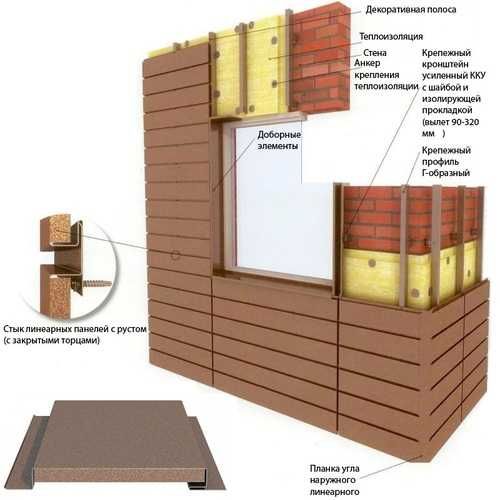 Декоративная полоса

Теплоизоляция

Стена

Анкер крепления теплоизоляции

Крепежный кронштейн усиленный ККУ с шайбой и изолирующей прокладкой (вылет 90-320 мм )

Доборные элементы

Крепежный профиль Г-образный

Стык линеарных панелей с рустом (с закрытыми торцами)

Планка угла наружного линеарного