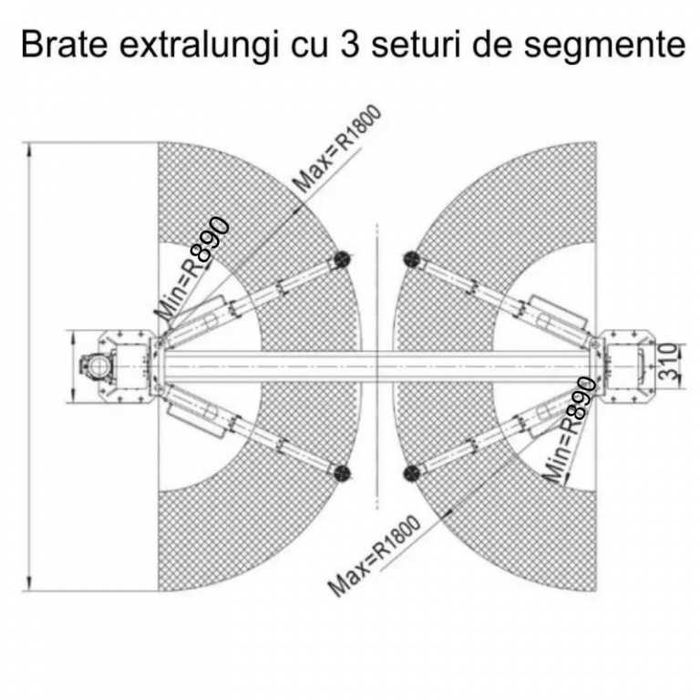 Brate extralungi cu 3 seturi de segmente

Max=R1800

Min=R890

310

Min=R890

Max=R1800