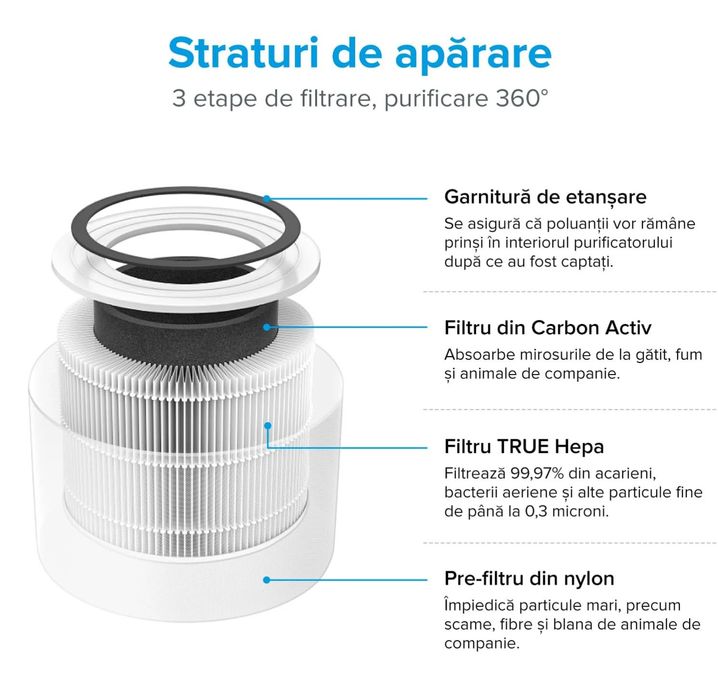 Straturi de apărare
3 etape de filtrare, purificare 360°

Garnitură de etanșare
Se asigură că poluanții vor rămâne prinși în interiorul purificatorului după ce au fost captați.

Filtru din Carbon Activ
Absoarbe mirosurile de la gătit, fum și animale de companie.

Filtru TRUE Hepa
Filtrează 99,97% din acarieni, bacterii aeriene și alte particule fine de până la 0,3 microni.

Pre-filtru din nylon
Împiedică particule mari, precum scame, fibre și blana de animale de companie.