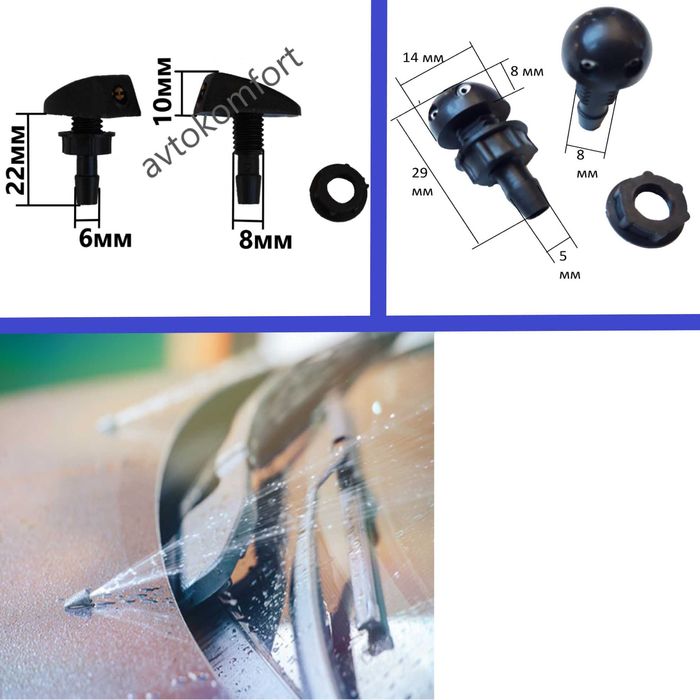 22мм

10мм

avtokomfort

6мм

8мм

14 мм

8 мм

29 мм

8 мм

5 мм