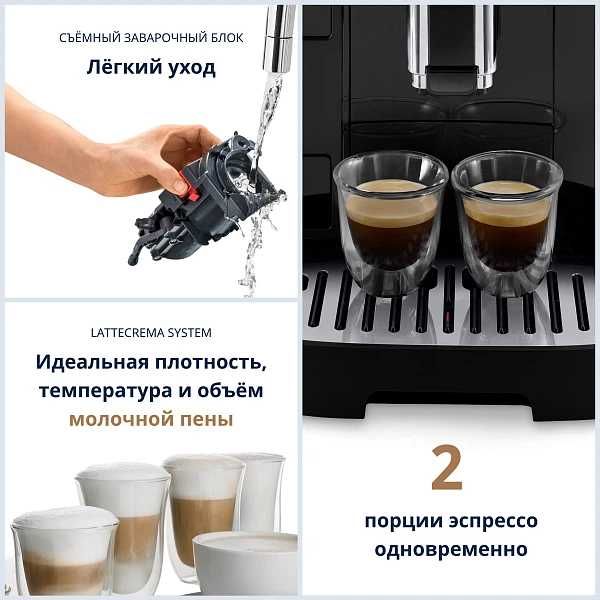 СЪЁМНЫЙ ЗАВАРОЧНЫЙ БЛОК

Лёгкий уход

LATTECREMA SYSTEM

Идеальная плотность, температура и объём молочной пены

2

порции эспрессо одновременно