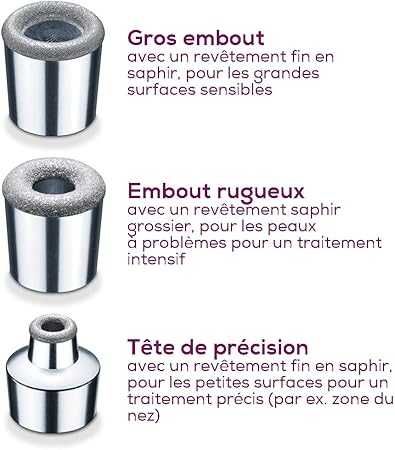 Gros embout
avec un revêtement fin en saphir, pour les grandes surfaces sensibles

Embout rugueux
avec un revêtement saphir grossier, pour les peaux à problèmes pour un traitement intensif

Tête de précision
avec un revêtement fin en saphir, pour les petites surfaces pour un traitement précis (par ex. zone du nez)