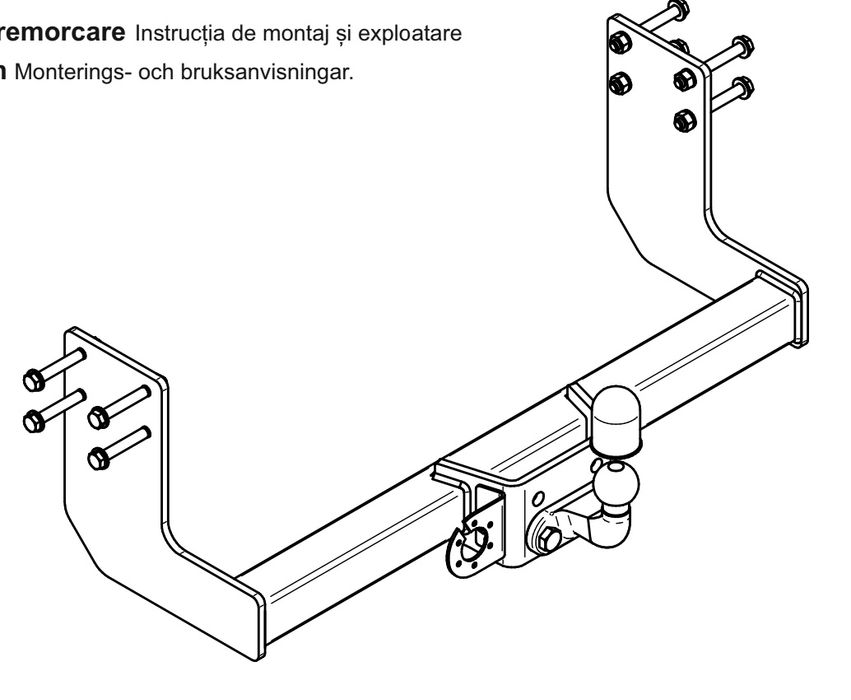 remorcare Instrucția de montaj și exploatare
n Monterings- och bruksanvisningar.