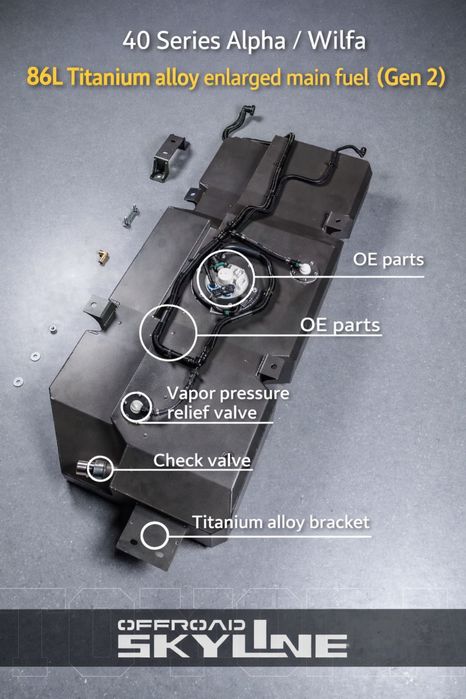 40 Series Alpha / Wilfa
86L Titanium alloy enlarged main fuel (Gen 2)

OE parts

OE parts

Vapor pressure relief valve

Check valve

Titanium alloy bracket

OFFROAD SKYLINE