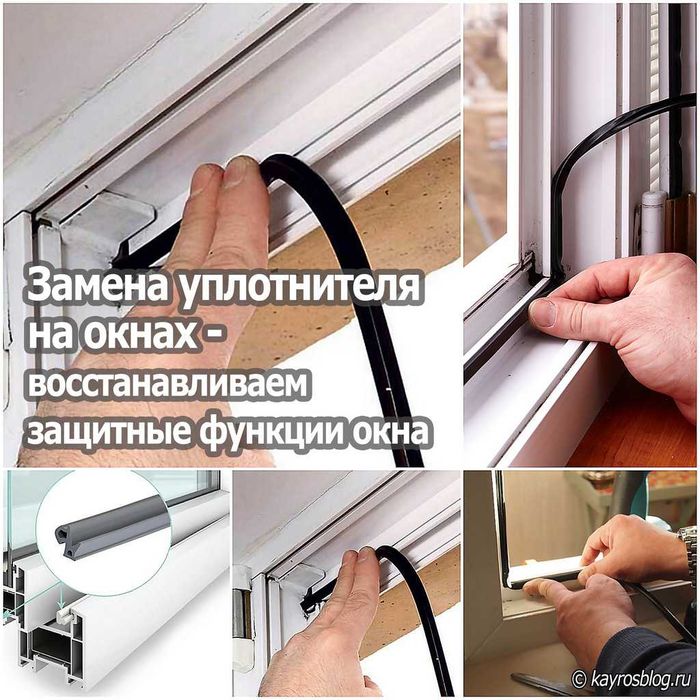 Замена уплотнителя на окнах - восстанавливаем защитные функции окна

© kayrosblog.ru