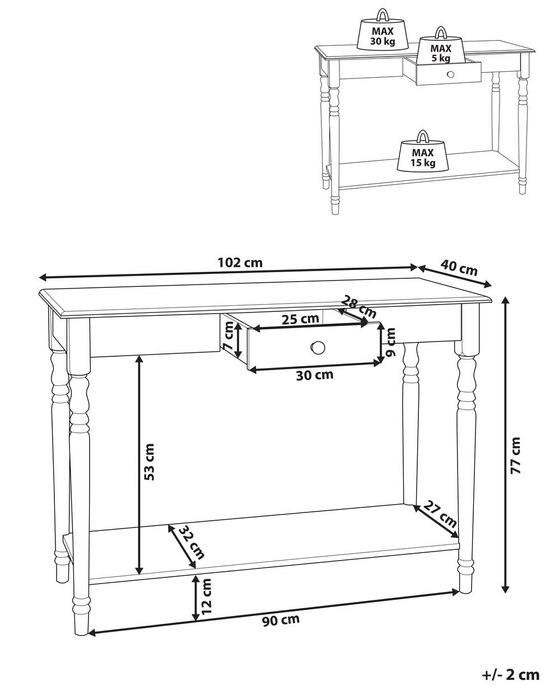 MAX
30 kg

MAX
5 kg

MAX
15 kg

102 cm

40 cm

28 cm

25 cm

7 cm

9 cm

30 cm

53 cm

77 cm

27 cm

32 cm

12 cm

90 cm

+/- 2 cm