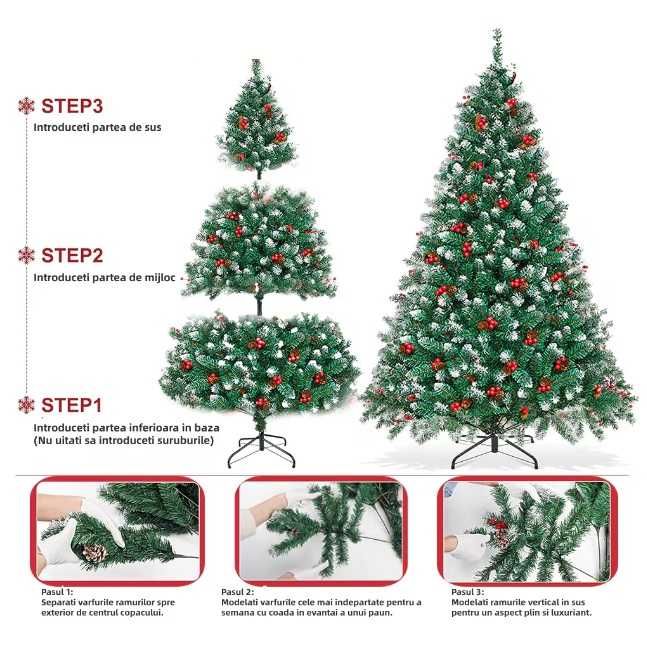 STEP3
Introduceti partea de sus

STEP2
Introduceti partea de mijloc

STEP1
Introduceti partea inferioara in baza
(Nu uitati sa introduceti suruburile)

Pasul 1:
Separati varfurile ramurilor spre exterior de centrul copacului.

Pasul 2:
Modelati varfurile cele mai indepartate pentru a semana cu coada in evantai a unui paun.

Pasul 3:
Modelati ramurile vertical in sus pentru un aspect plin si luxuriant.