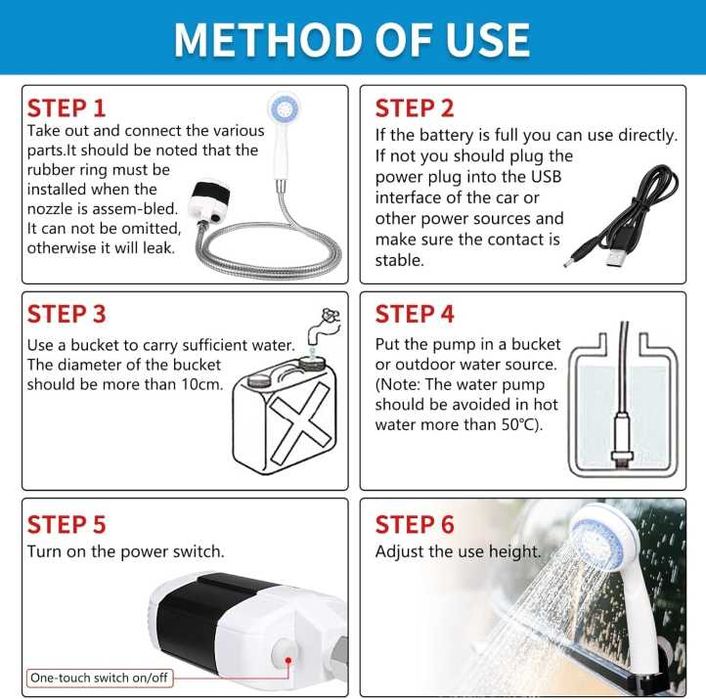 METHOD OF USE

STEP 1
Take out and connect the various parts.It should be noted that the rubber ring must be installed when the nozzle is assem-bled. It can not be omitted, otherwise it will leak.

STEP 2
If the battery is full you can use directly. If not you should plug the power plug into the USB interface of the car or other power sources and make sure the contact is stable.

STEP 3
Use a bucket to carry sufficient water. The diameter of the bucket should be more than 10cm.

STEP 4
Put the pump in a bucket or outdoor water source. (Note: The water pump should be avoided in hot water more than 50°C).

STEP 5
Turn on the power switch.

One-touch switch on/off

STEP 6
Adjust the use height.