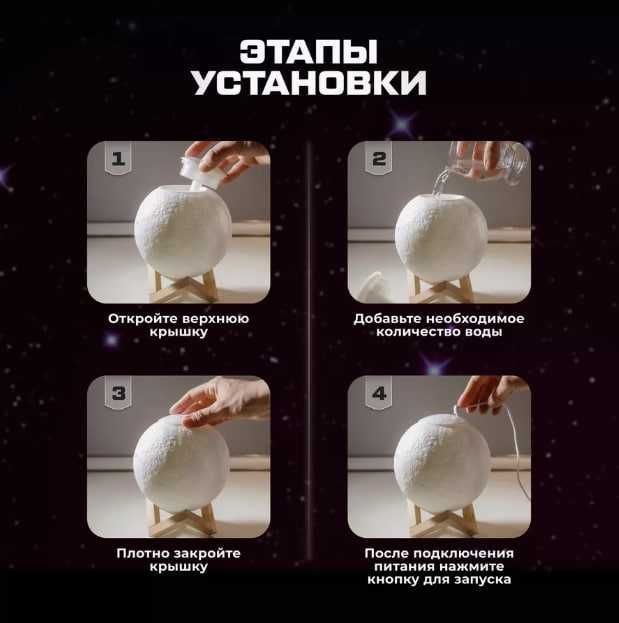 ЭТАПЫ УСТАНОВКИ

1

Откройте верхнюю крышку

2

Добавьте необходимое количество воды

3

Плотно закройте крышку

4

После подключения питания нажмите кнопку для запуска