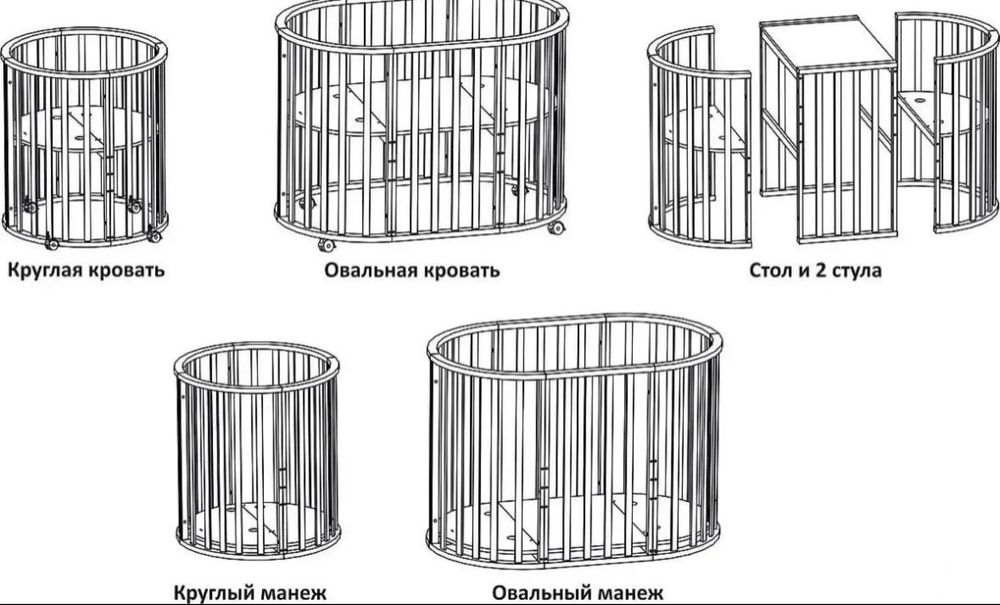 Круглая кровать

Овальная кровать

Стол и 2 стула

Круглый манеж

Овальный манеж