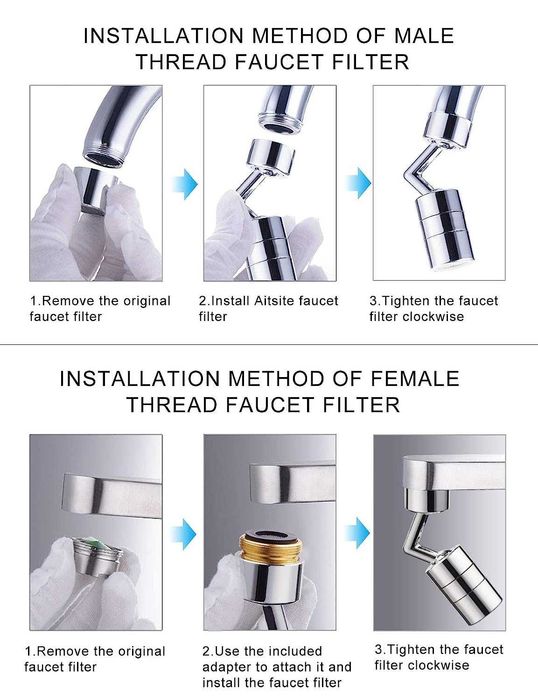 INSTALLATION METHOD OF MALE THREAD FAUCET FILTER

1.Remove the original faucet filter

2.Install Aitsite faucet filter

3.Tighten the faucet filter clockwise

INSTALLATION METHOD OF FEMALE THREAD FAUCET FILTER

1.Remove the original faucet filter

2.Use the included adapter to attach it and install the faucet filter

3.Tighten the faucet filter clockwise