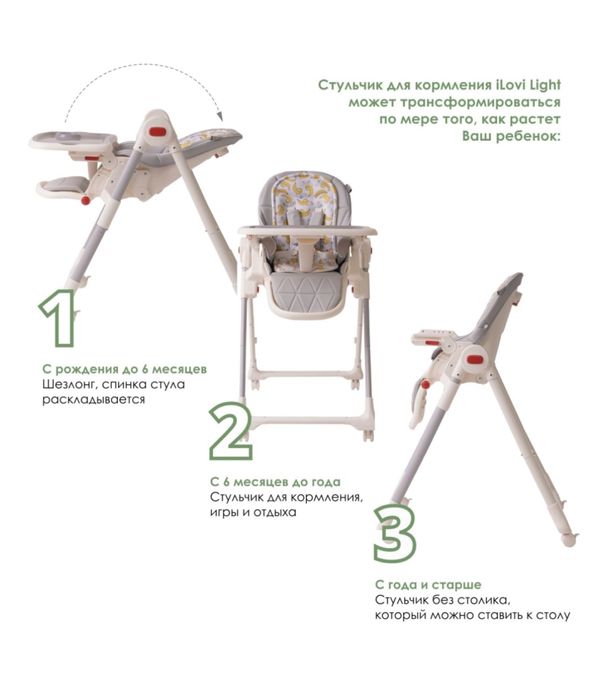 Стульчик для кормления iLovi Light может трансформироваться по мере того, как растет Ваш ребенок:

1

С рождения до 6 месяцев
Шезлонг, спинка стула раскладывается

2

С 6 месяцев до года
Стульчик для кормления, игры и отдыха

3

С года и старше
Стульчик без столика, который можно ставить к столу