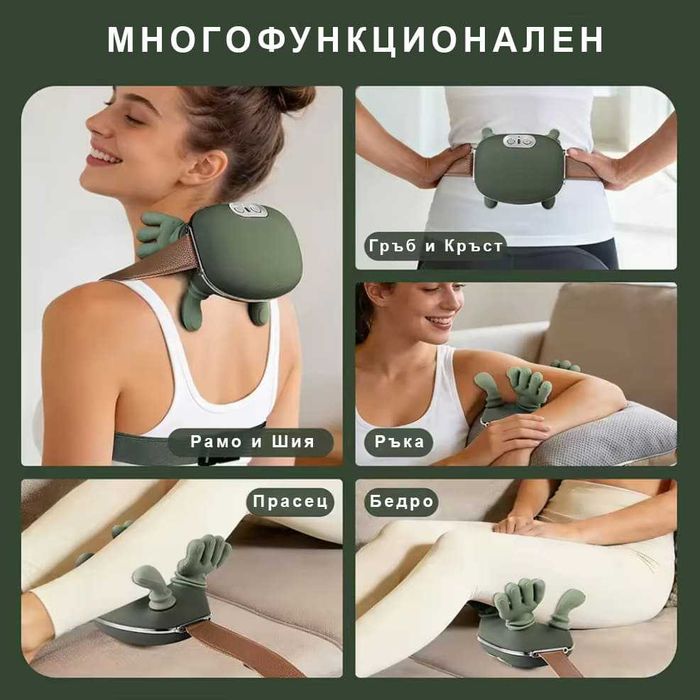 МНОГОФУНКЦИОНАЛЕН

Гръб и Кръст

Рамо и Шия

Ръка

Прасец

Бедро